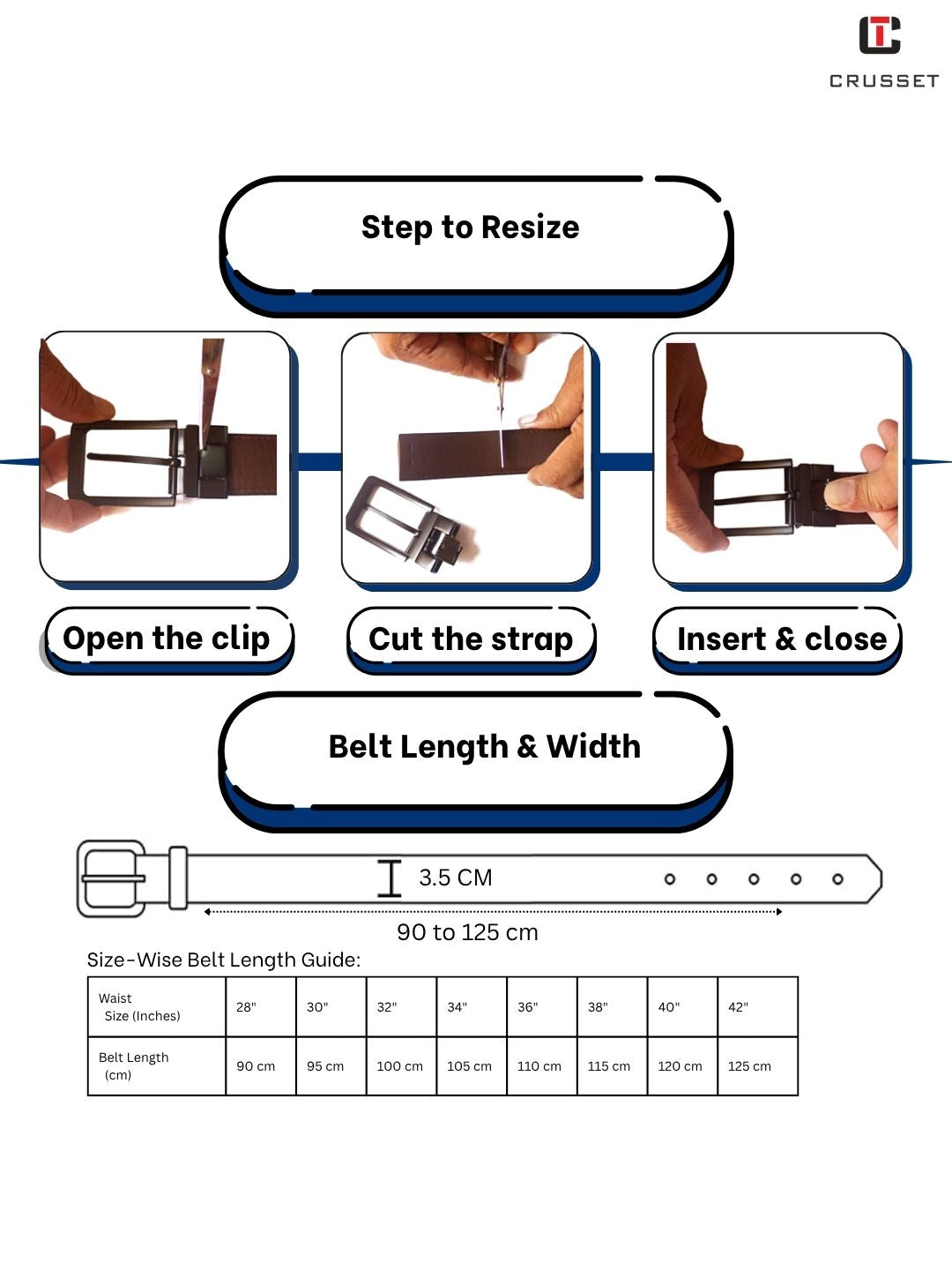 CRUSSET

Step to Resize

Open the clip

Cut the strap

Insert & close

Belt Length & Width

3.5 CM

90 to 125 cm

Size-Wise Belt Length Guide:

| Waist Size (Inches) | 28" | 30" | 32" | 34" | 36" | 38" | 40" | 42" |
|---|---|---|---|---|---|---|---|---|
| Belt Length (cm) | 90 cm | 95 cm | 100 cm | 105 cm | 110 cm | 115 cm | 120 cm | 125 cm |